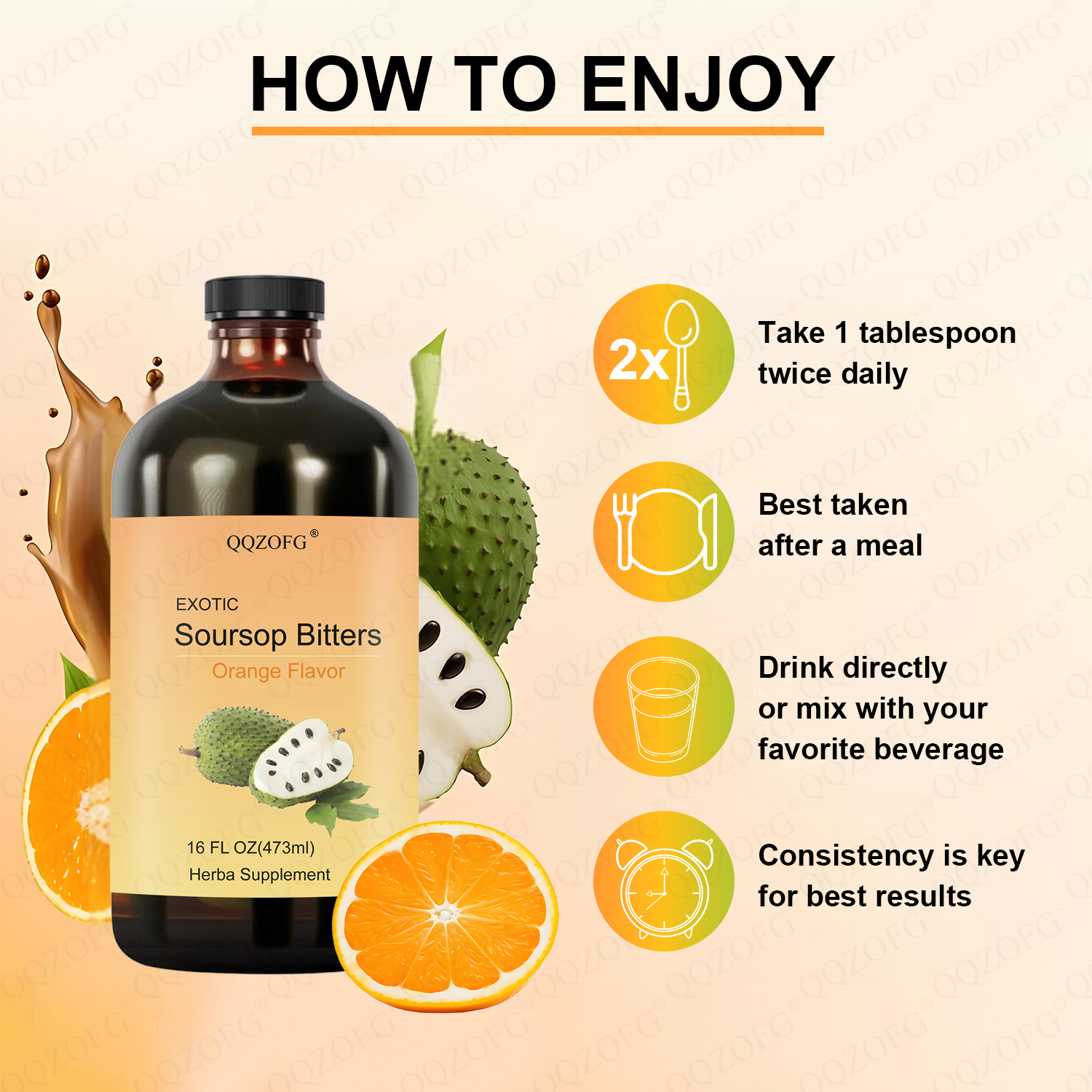 HOW TO ENJOY

QQZOFG®

EXOTIC

Soursop Bitters

Orange Flavor

16 FL OZ(473ml)

Herba Supplement

2x

Take 1 tablespoon twice daily

Best taken after a meal

Drink directly or mix with your favorite beverage

Consistency is key for best results